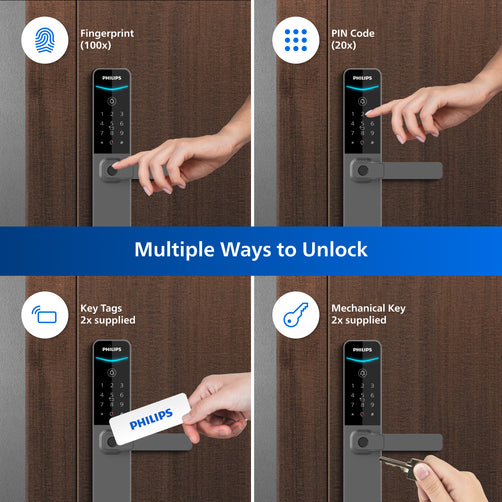 Fingerprint
(100x)

PHILIPS
1 2 3
4 5 6
7 8 9
* 0 #

PIN Code
(20x)

PHILIPS
1 2 3
4 5 6
7 8 9
* 0 #

Multiple Ways to Unlock

Key Tags
2x supplied

PHILIPS
1 2 3
4 5 6
7 8 9
* 0 #

PHILIPS

Mechanical Key
2x supplied

PHILIPS
1 2 3
4 5 6
7 8 9
* 0 #